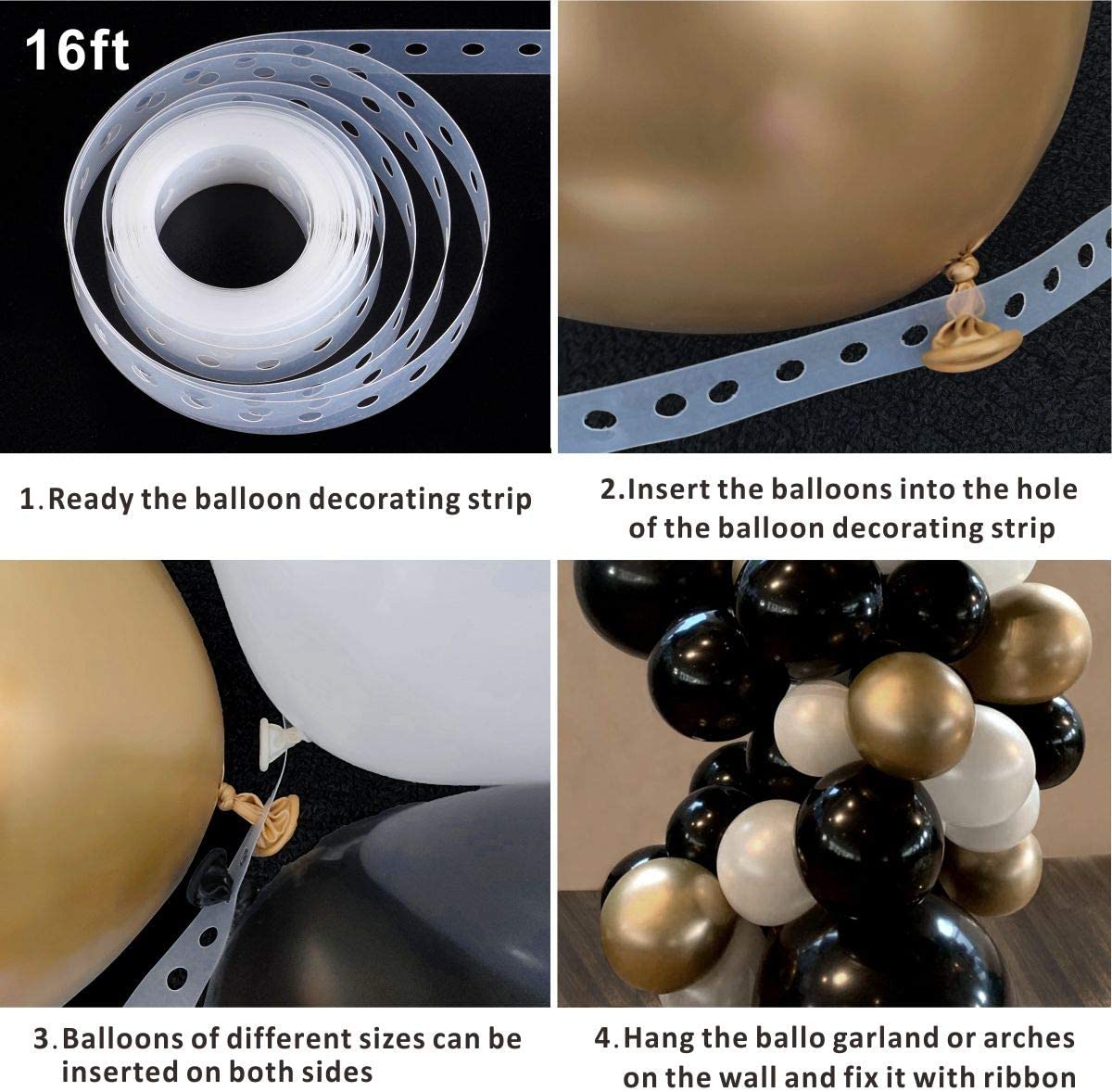 16ft

1. Ready the balloon decorating strip

2. Insert the balloons into the hole of the balloon decorating strip

3. Balloons of different sizes can be inserted on both sides

4. Hang the ballo garland or arches on the wall and fix it with ribbon